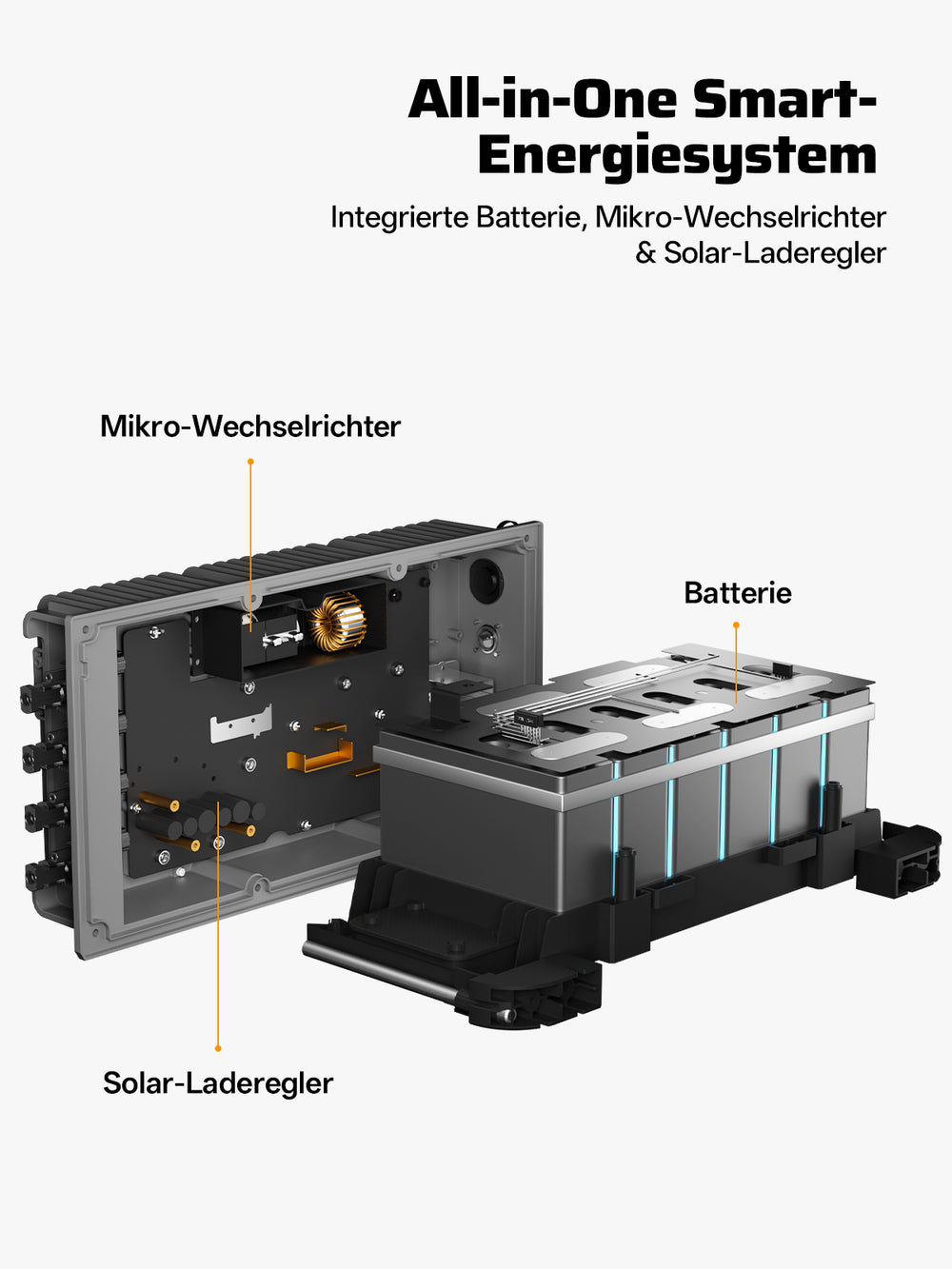 All-in-One Smart-Energiesystem

Integrierte Batterie, Mikro-Wechselrichter & Solar-Laderegler

Mikro-Wechselrichter

Batterie

Solar-Laderegler